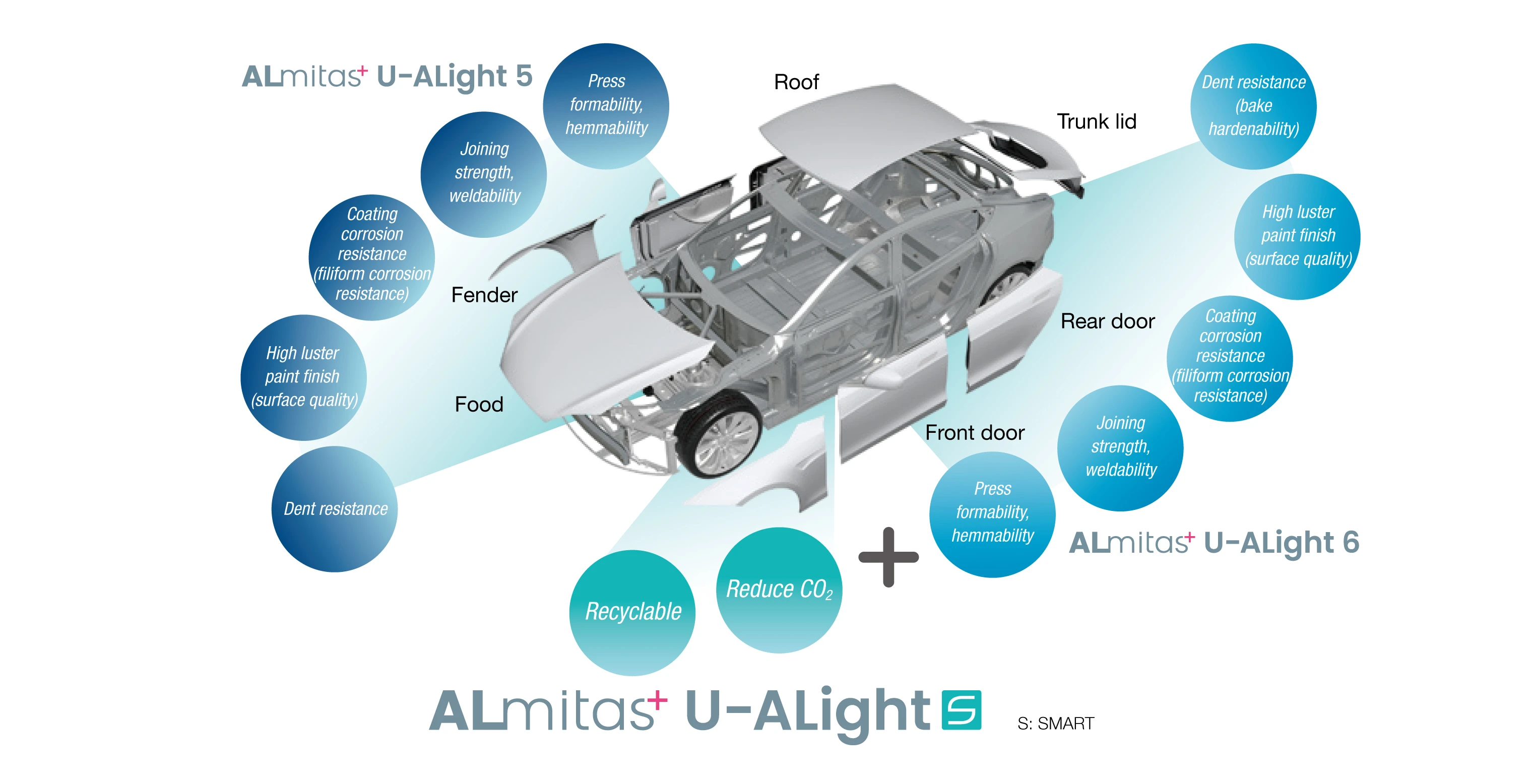 ALmitas+ U-ALight 5

Press formability, hemmability

Joining strength, weldability

Coating corrosion resistance (filiform corrosion resistance)

High luster paint finish (surface quality)

Dent resistance

Roof

Trunk lid

Fender

Food

Rear door

Front door

Dent resistance (bake hardenability)

High luster paint finish (surface quality)

Coating corrosion resistance (filiform corrosion resistance)

Joining strength, weldability

Press formability, hemmability

ALmitas+ U-ALight 6

Recyclable

Reduce $CO_2$

+

ALmitas+ U-ALight S

S: SMART