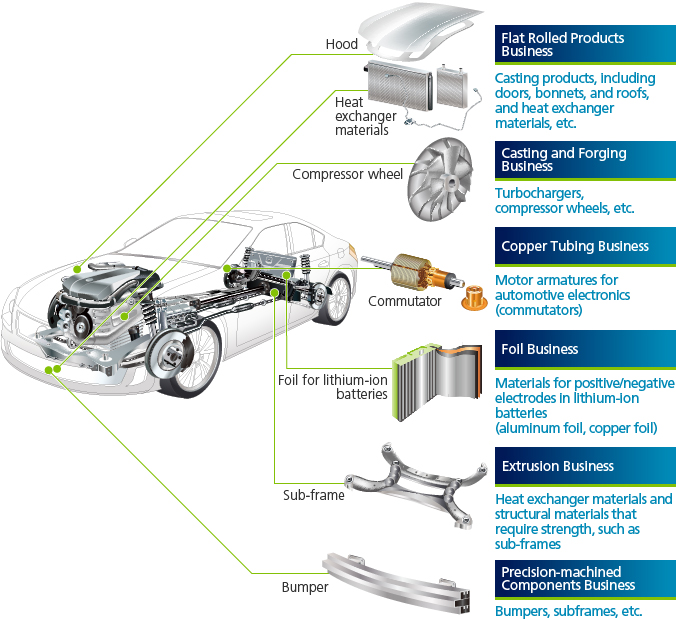 Hood

Heat exchanger materials

Compressor wheel

Commutator

Foil for lithium-ion batteries

Sub-frame

Bumper

Flat Rolled Products Business

Casting products, including doors, bonnets, and roofs, and heat exchanger materials, etc.

Casting and Forging Business

Turbochargers, compressor wheels, etc.

Copper Tubing Business

Motor armatures for automotive electronics (commutators)

Foil Business

Materials for positive/negative electrodes in lithium-ion batteries (aluminum foil, copper foil)

Extrusion Business

Heat exchanger materials and structural materials that require strength, such as sub-frames

Precision-machined Components Business

Bumpers, subframes, etc.