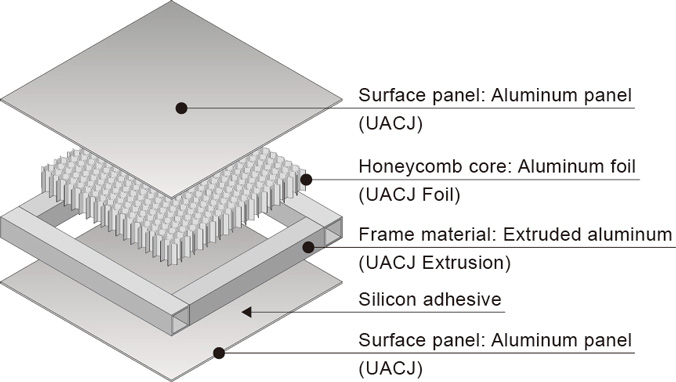 Surface panel: Aluminum panel
(UACJ)

Honeycomb core: Aluminum foil
(UACJ Foil)

Frame material: Extruded aluminum
(UACJ Extrusion)

Silicon adhesive

Surface panel: Aluminum panel
(UACJ)